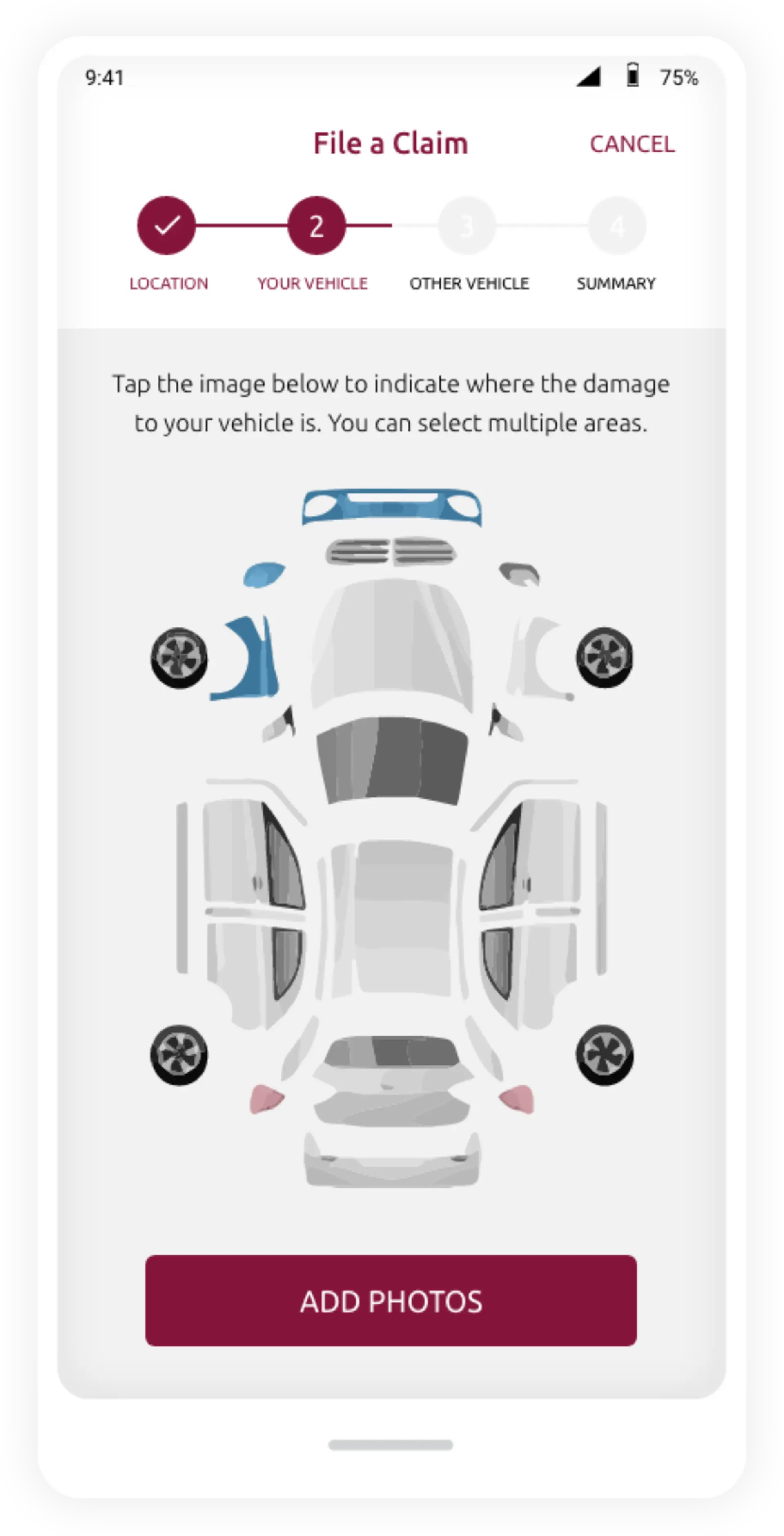 9:41

75%

File a Claim

CANCEL

2

3

4

LOCATION

YOUR VEHICLE

OTHER VEHICLE

SUMMARY

Tap the image below to indicate where the damage to your vehicle is. You can select multiple areas.

ADD PHOTOS